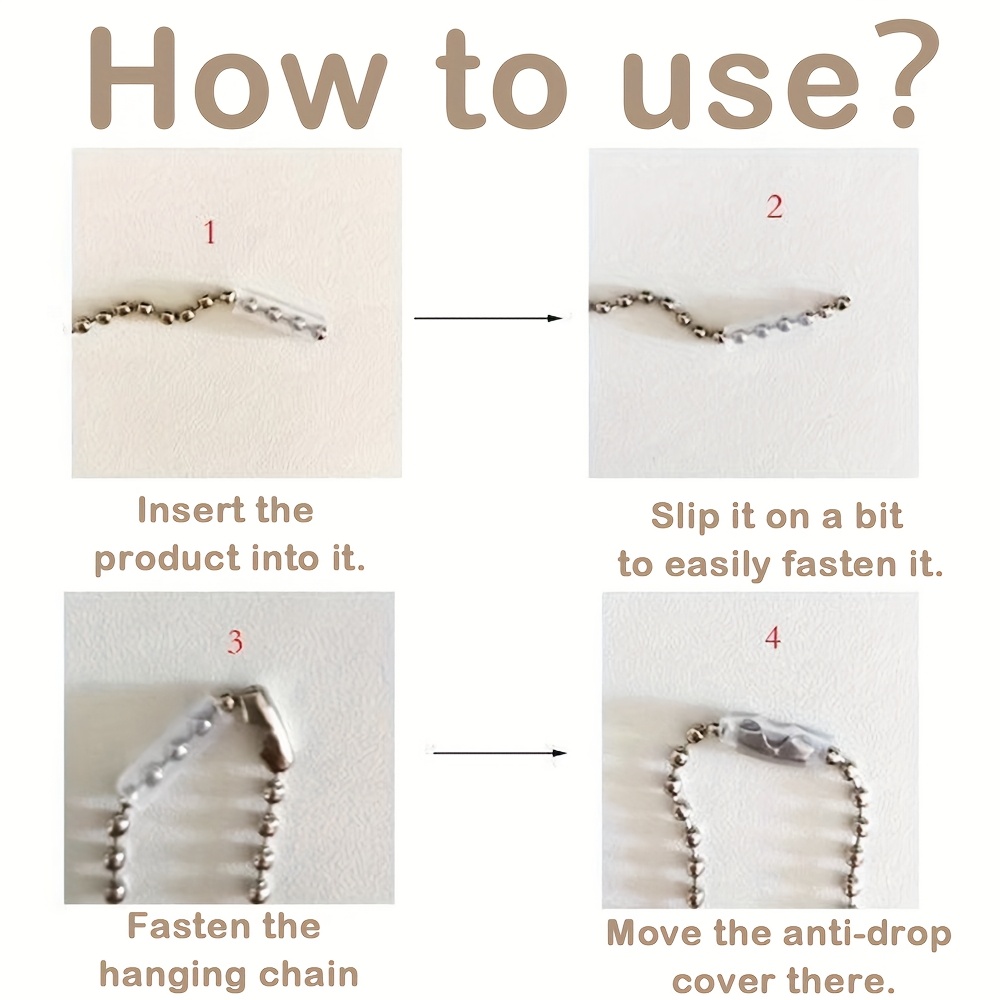 How to use?

1

Insert the product into it.

2

Slip it on a bit to easily fasten it.

3

Fasten the hanging chain

4

Move the anti-drop cover there.